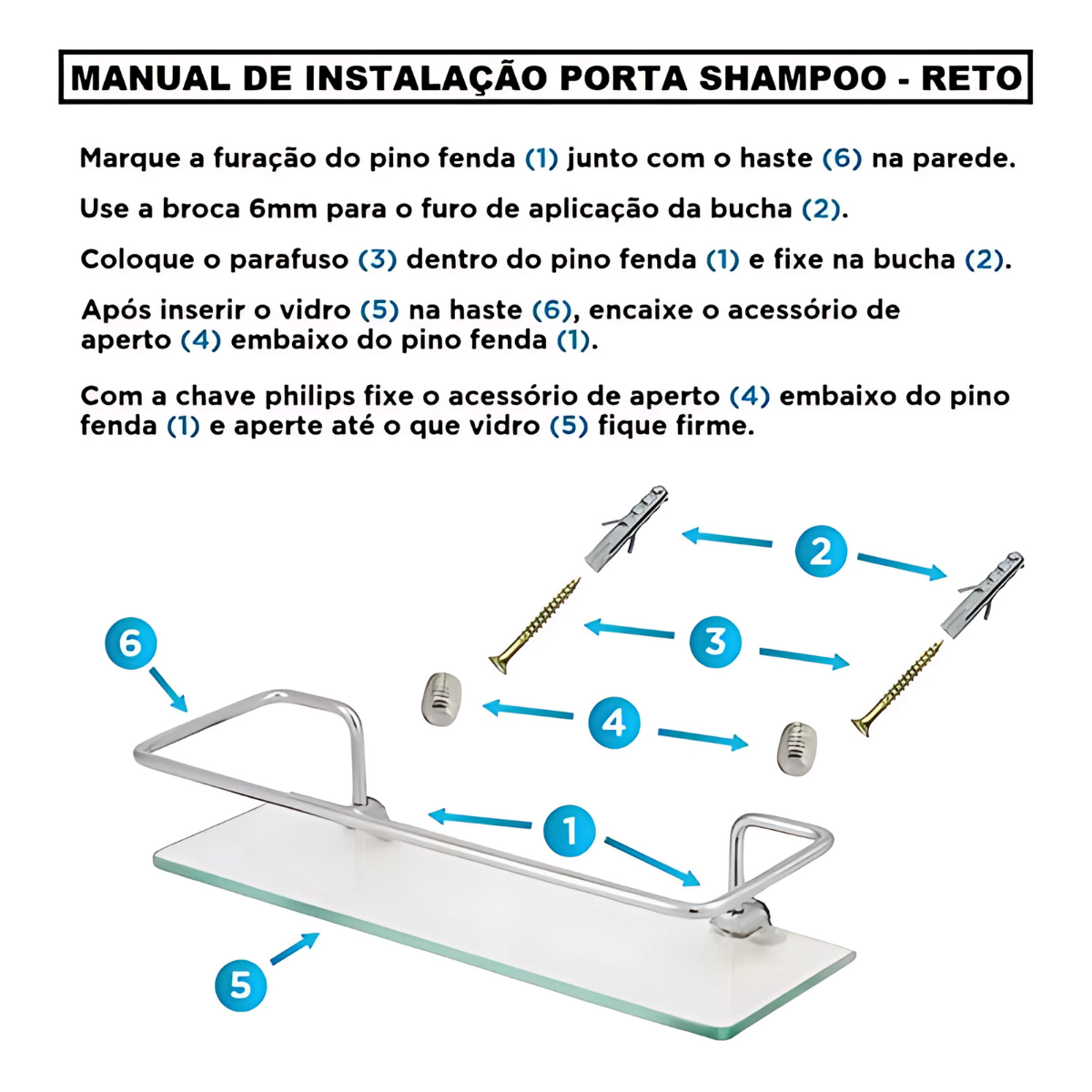 MANUAL DE INSTALAÇÃO PORTA SHAMPOO - RETO

Marque a furação do pino fenda (1) junto com o haste (6) na parede.

Use a broca 6mm para o furo de aplicação da bucha (2).

Coloque o parafuso (3) dentro do pino fenda (1) e fixe na bucha (2).

Após inserir o vidro (5) na haste (6), encaixe o acessório de aperto (4) embaixo do pino fenda (1).

Com a chave philips fixe o acessório de aperto (4) embaixo do pino fenda (1) e aperte até o que vidro (5) fique firme.

2

3

6

4

1

5